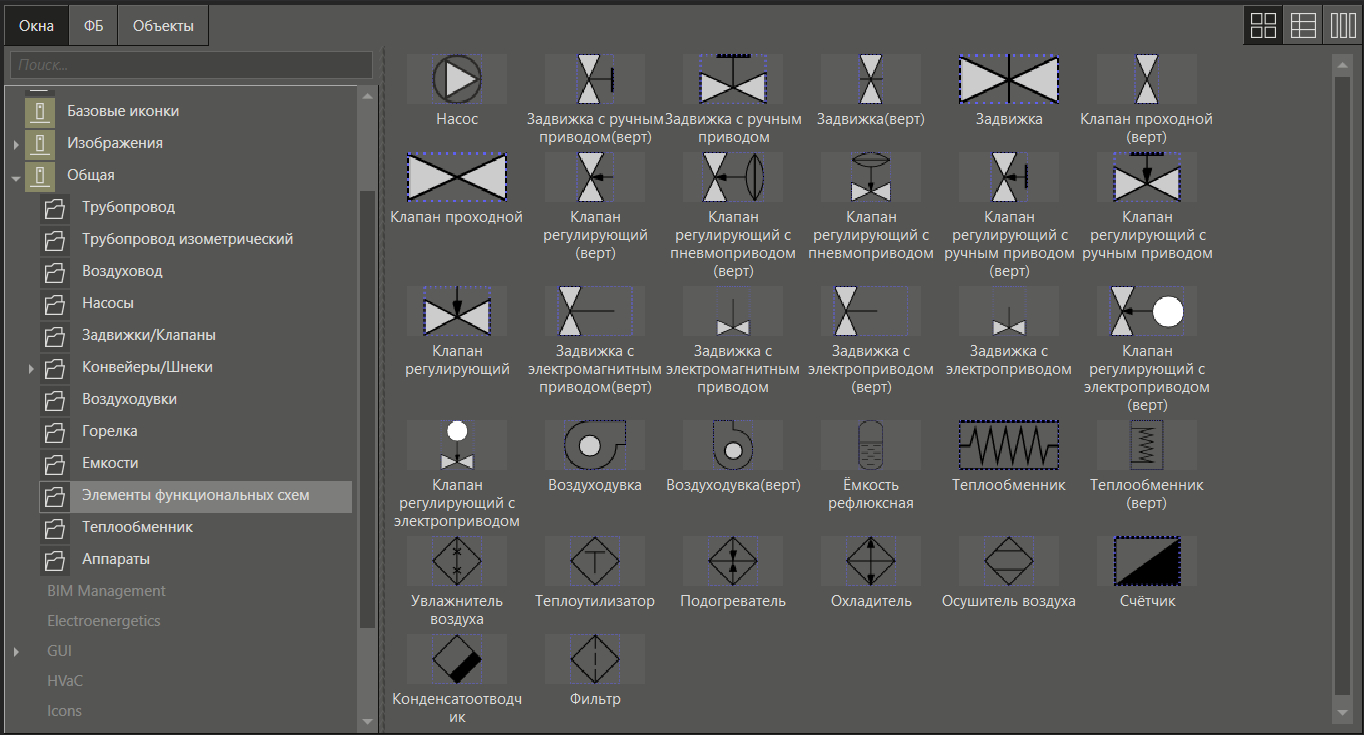 Окна ФБ Объекты

Поиск...

Базовые иконки
Изображения
Общая
Трубопровод
Трубопровод изометрический
Воздуховод
Насосы
Задвижки/Клапаны
Конвейеры/Шнеки
Воздуходувки
Горелка
Емкости
Элементы функциональных схем
Теплообменник
Аппараты
BIM Management
Electroenergetics
GUI
HVaC
Icons

Насос
Задвижка с ручным приводом(верт)
Задвижка с ручным приводом
Задвижка(верт)
Задвижка
Клапан проходной (верт)
Клапан проходной
Клапан регулирующий (верт)
Клапан регулирующий с пневмоприводом (верт)
Клапан регулирующий с пневмоприводом
Клапан регулирующий с ручным приводом (верт)
Клапан регулирующий с ручным приводом
Клапан регулирующий
Задвижка с электромагнитным приводом(верт)
Задвижка с электромагнитным приводом
Задвижка с электроприводом (верт)
Задвижка с электроприводом
Клапан регулирующий с электроприводом (верт)
Клапан регулирующий с электроприводом
Воздуходувка
Воздуходувка(верт)
Ёмкость рефлюксная
Теплообменник
Теплообменник (верт)
Увлажнитель воздуха
Теплоутилизатор
Подогреватель
Охладитель
Осушитель воздуха
Счётчик
Конденсатоотводчик
Фильтр