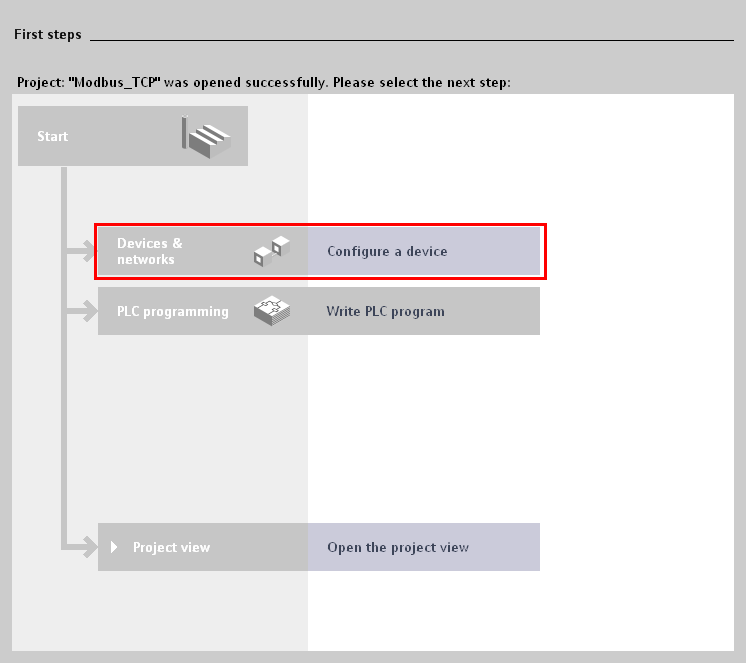 First steps

Project: "Modbus_TCP" was opened successfully. Please select the next step:

Start

Devices & networks

Configure a device

PLC programming

Write PLC program

Project view

Open the project view